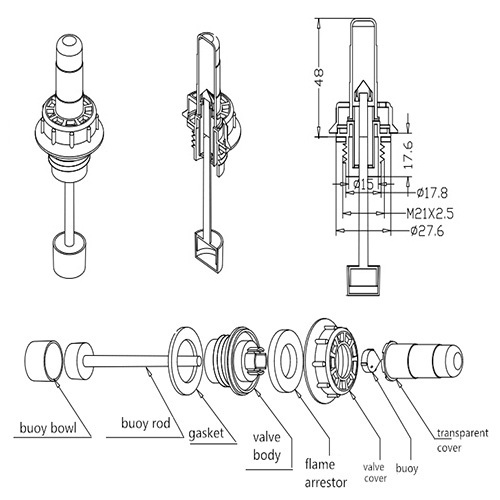 48
17.6
ø15
ø17.8
M21X2.5
ø27.6

buoy bowl
buoy rod
gasket
valve body
flame arrestor
valve cover
buoy
transparent cover